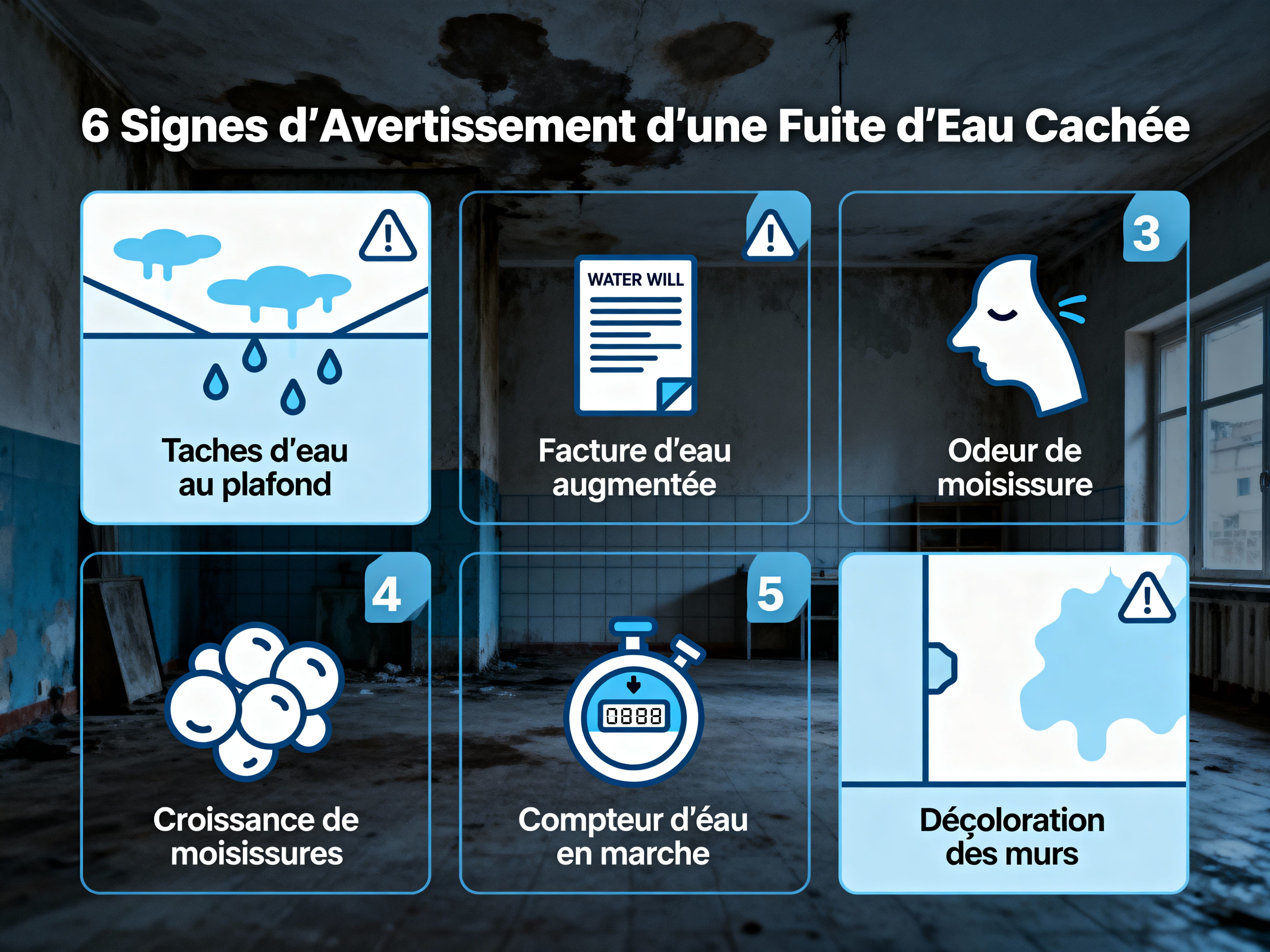 6 Signes d'Avertissement d'une Fuite d'Eau Cachée

Taches d'eau au plafond

WATER WILL

Facture d'eau augmentée

3

Odeur de moisissure

4

Croissance de moisissures

5

0888

Compteur d'éau en marche

Déçoloration des murs